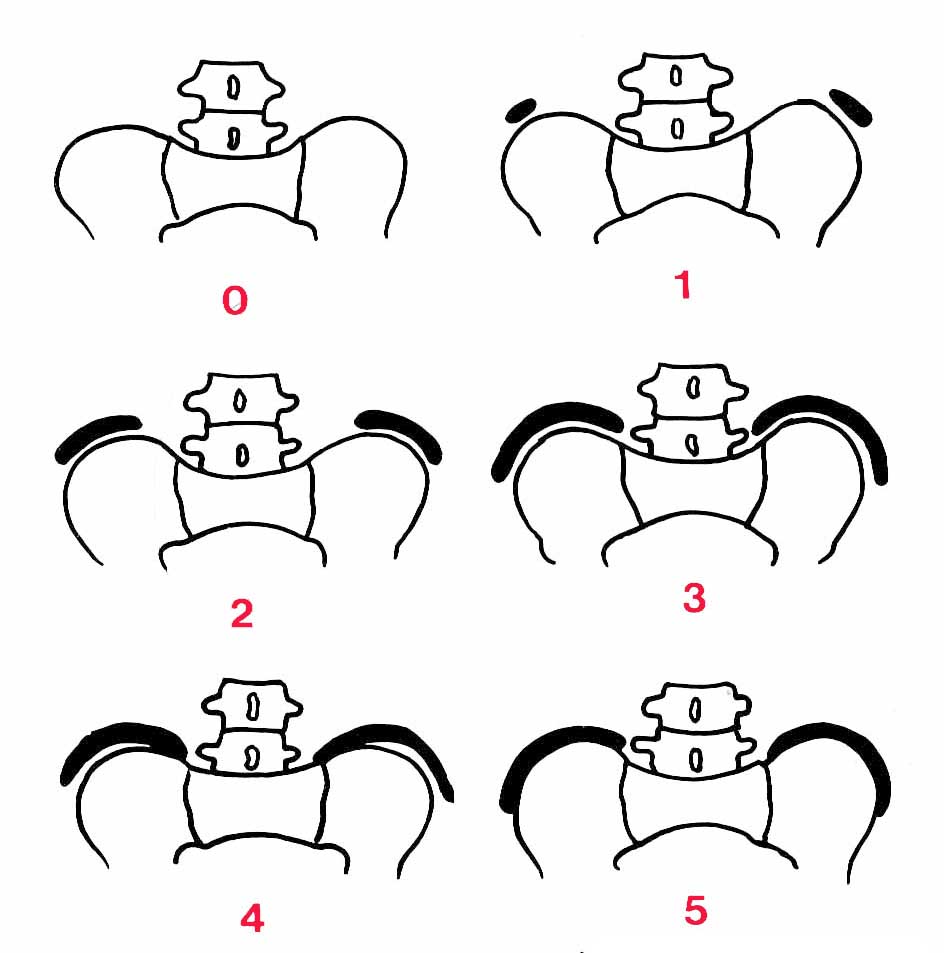 0

1

2

3

4

5